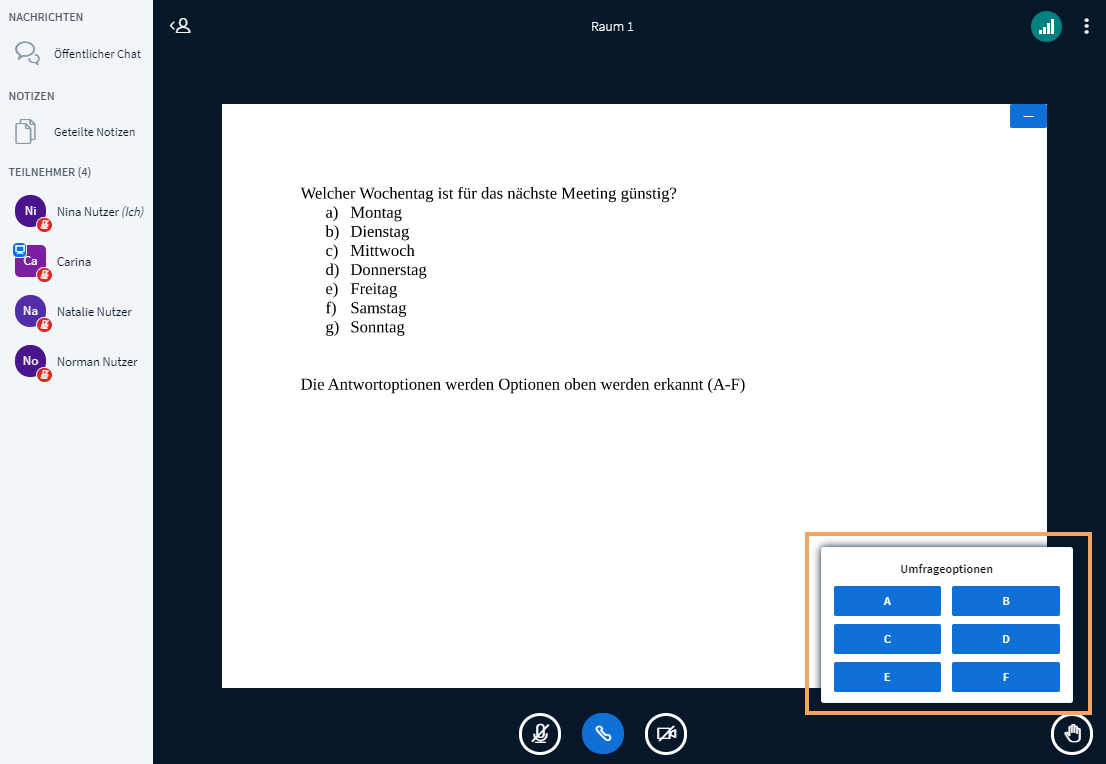 NACHRICHTEN
Öffentlicher Chat
NOTIZEN
Geteilte Notizen
TEILNEHMER (4)
Ni Nina Nutzer (Ich)
Ca Carina
Na Natalie Nutzer
No Norman Nutzer

Raum 1

Welcher Wochentag ist für das nächste Meeting günstig?
a) Montag
b) Dienstag
c) Mittwoch
d) Donnerstag
e) Freitag
f) Samstag
g) Sonntag

Die Antwortoptionen werden Optionen oben werden erkannt (A-F)

Umfrageoptionen
A
B
C
D
E
F